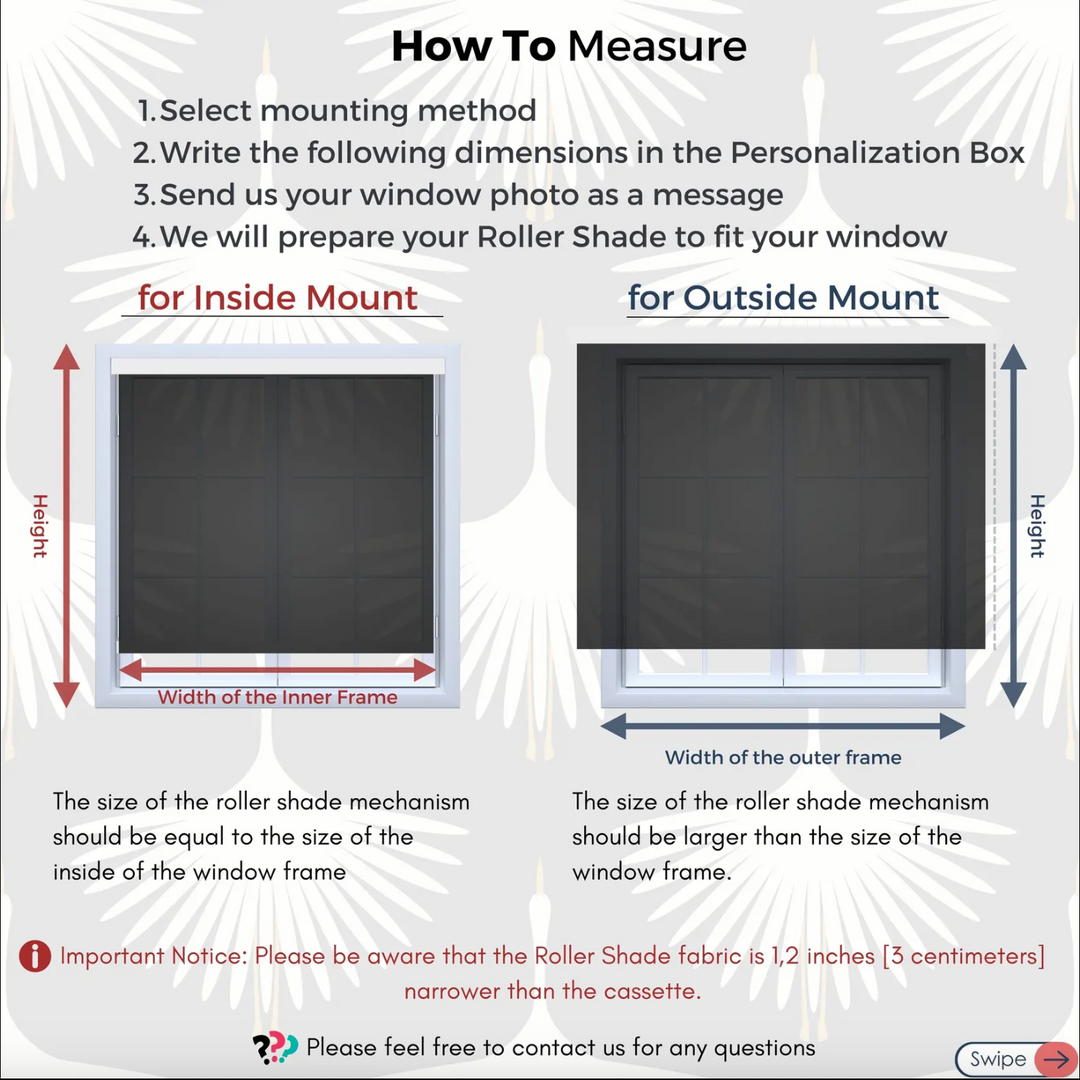 How To Measure

1. Select mounting method
2. Write the following dimensions in the Personalization Box
3. Send us your window photo as a message
4. We will prepare your Roller Shade to fit your window

for Inside Mount

Height

Width of the Inner Frame

The size of the roller shade mechanism should be equal to the size of the inside of the window frame

for Outside Mount

Height

Width of the outer frame

The size of the roller shade mechanism should be larger than the size of the window frame.

Important Notice: Please be aware that the Roller Shade fabric is 1,2 inches [3 centimeters] narrower than the cassette.

Please feel free to contact us for any questions

Swipe