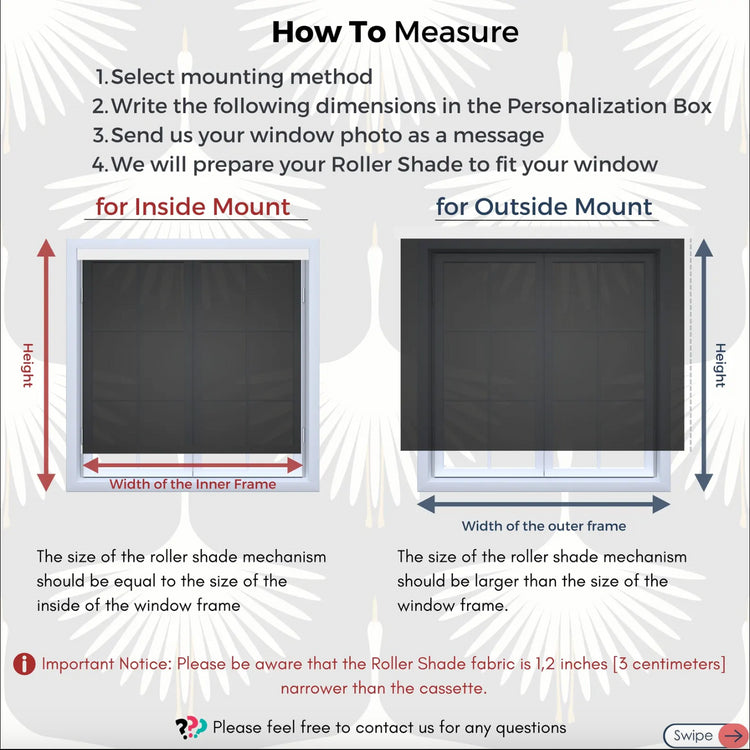 How To Measure

1. Select mounting method
2. Write the following dimensions in the Personalization Box
3. Send us your window photo as a message
4. We will prepare your Roller Shade to fit your window

for Inside Mount

Height

Width of the Inner Frame

The size of the roller shade mechanism should be equal to the size of the inside of the window frame

for Outside Mount

Height

Width of the outer frame

The size of the roller shade mechanism should be larger than the size of the window frame.

Important Notice: Please be aware that the Roller Shade fabric is 1,2 inches [3 centimeters] narrower than the cassette.

Please feel free to contact us for any questions

Swipe