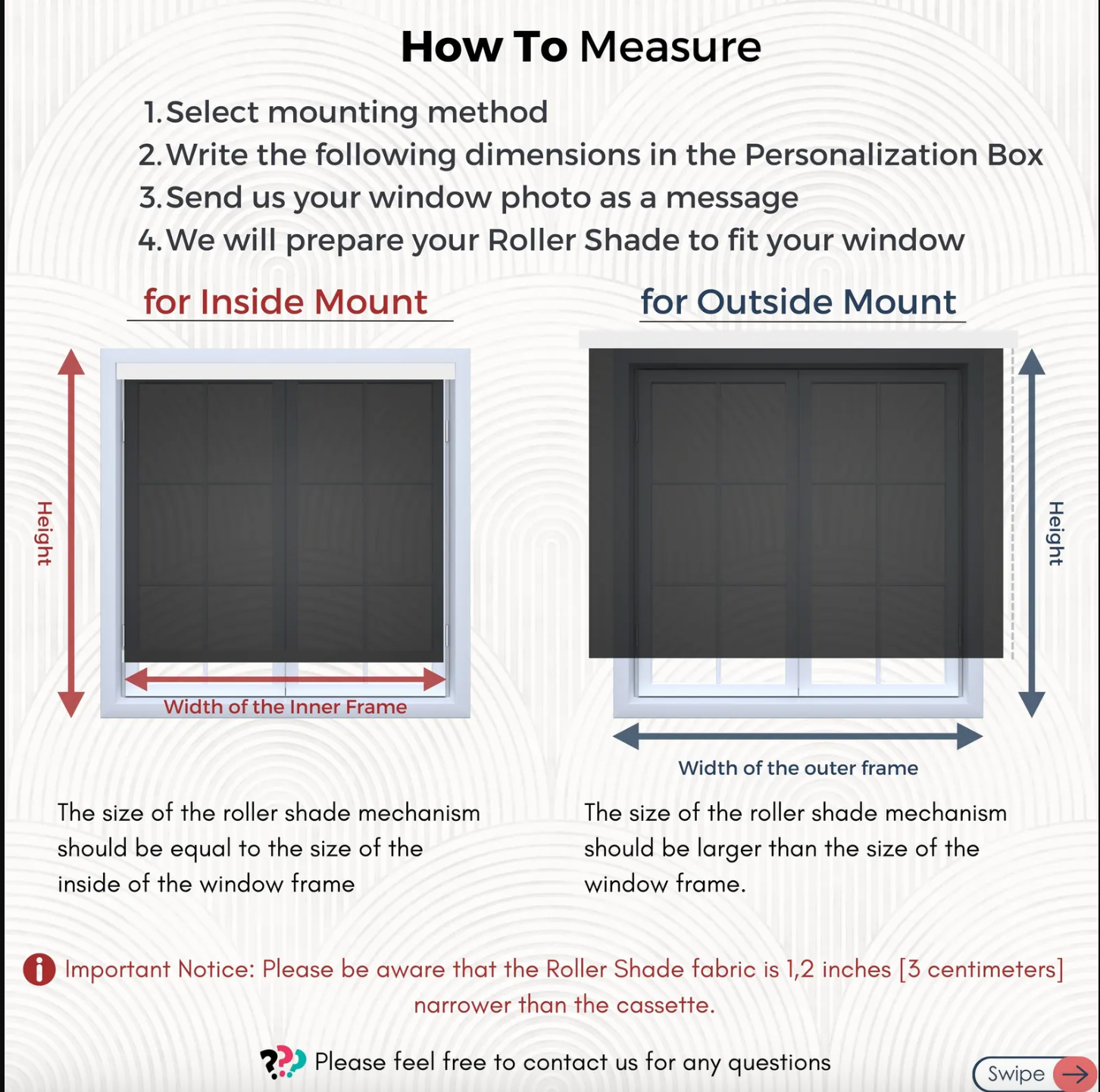 How To Measure

1. Select mounting method
2. Write the following dimensions in the Personalization Box
3. Send us your window photo as a message
4. We will prepare your Roller Shade to fit your window

for Inside Mount

Height

Width of the Inner Frame

The size of the roller shade mechanism should be equal to the size of the inside of the window frame

for Outside Mount

Height

Width of the outer frame

The size of the roller shade mechanism should be larger than the size of the window frame.

Important Notice: Please be aware that the Roller Shade fabric is 1,2 inches [3 centimeters] narrower than the cassette.

Please feel free to contact us for any questions

Swipe