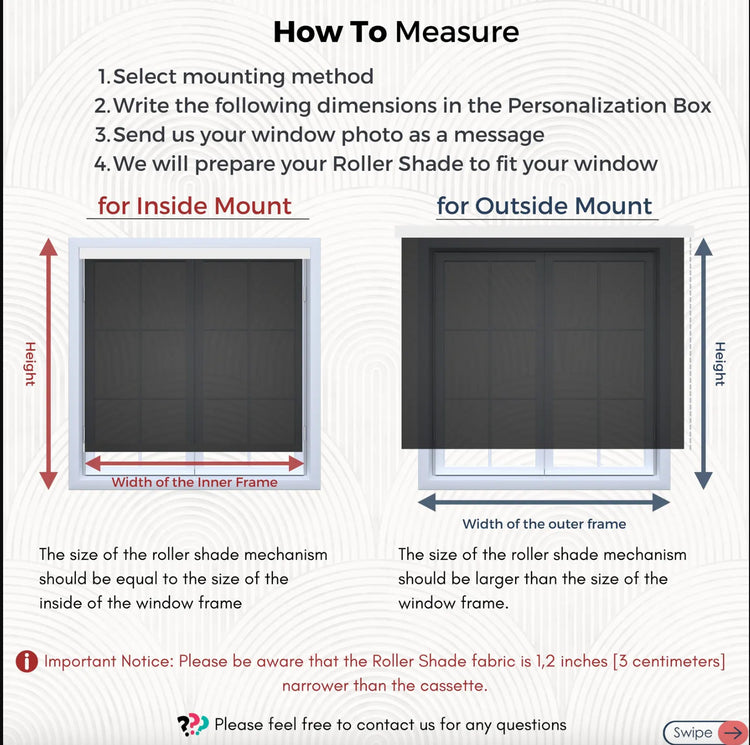 How To Measure

1. Select mounting method
2. Write the following dimensions in the Personalization Box
3. Send us your window photo as a message
4. We will prepare your Roller Shade to fit your window

for Inside Mount

Height

Width of the Inner Frame

The size of the roller shade mechanism should be equal to the size of the inside of the window frame

for Outside Mount

Height

Width of the outer frame

The size of the roller shade mechanism should be larger than the size of the window frame.

Important Notice: Please be aware that the Roller Shade fabric is 1,2 inches [3 centimeters] narrower than the cassette.

Please feel free to contact us for any questions

Swipe