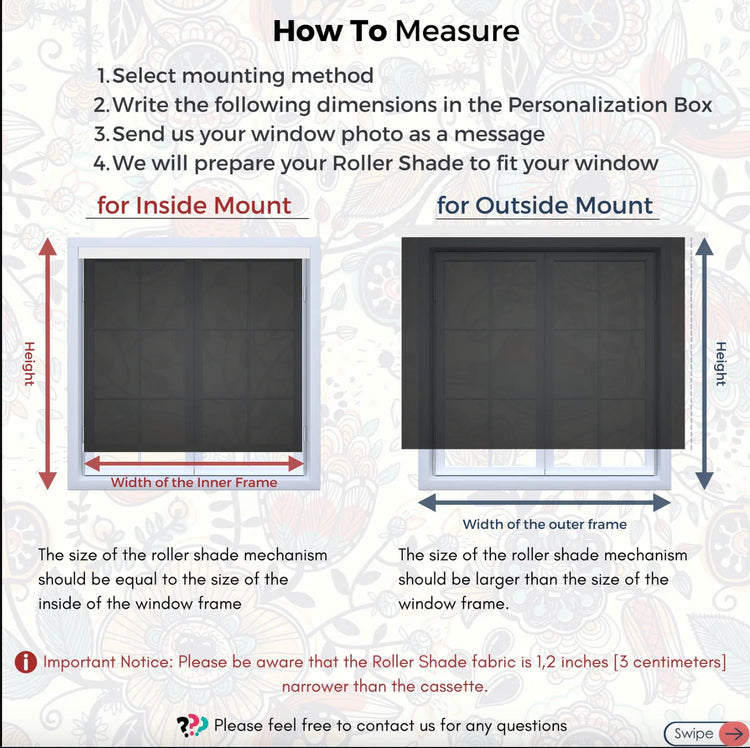 How To Measure

1. Select mounting method
2. Write the following dimensions in the Personalization Box
3. Send us your window photo as a message
4. We will prepare your Roller Shade to fit your window

for Inside Mount

Height

Width of the Inner Frame

The size of the roller shade mechanism should be equal to the size of the inside of the window frame

for Outside Mount

Height

Width of the outer frame

The size of the roller shade mechanism should be larger than the size of the window frame.

Important Notice: Please be aware that the Roller Shade fabric is 1,2 inches [3 centimeters] narrower than the cassette.

Please feel free to contact us for any questions

Swipe